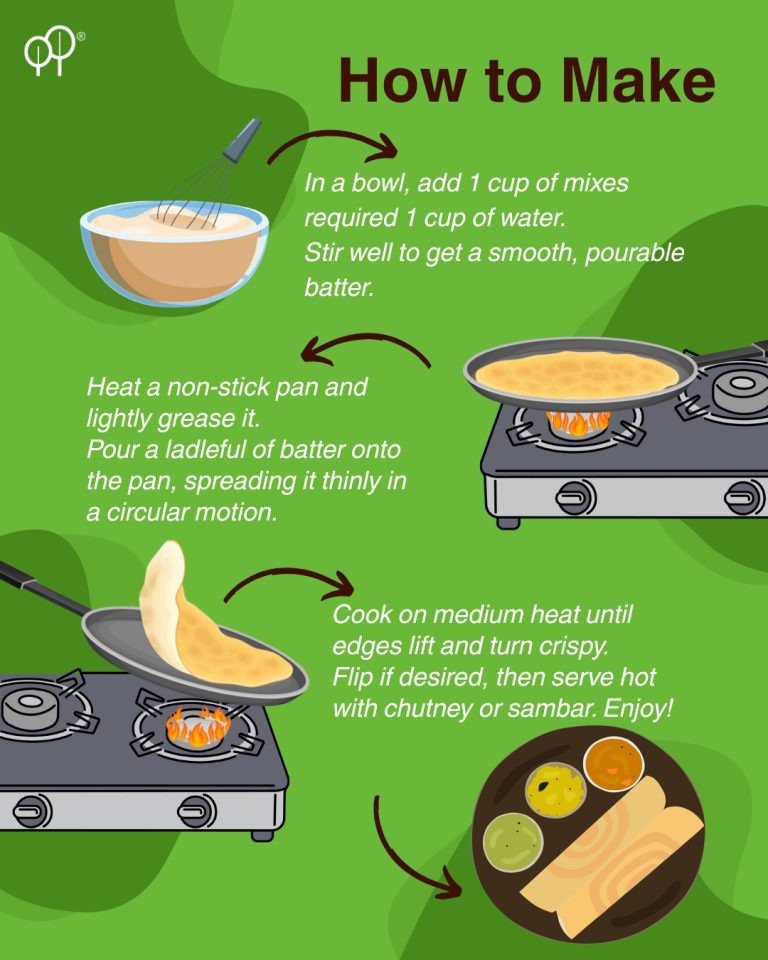 How to Make

In a bowl, add 1 cup of mixes required 1 cup of water.
Stir well to get a smooth, pourable batter.

Heat a non-stick pan and lightly grease it.
Pour a ladleful of batter onto the pan, spreading it thinly in a circular motion.

Cook on medium heat until edges lift and turn crispy.
Flip if desired, then serve hot with chutney or sambar. Enjoy!