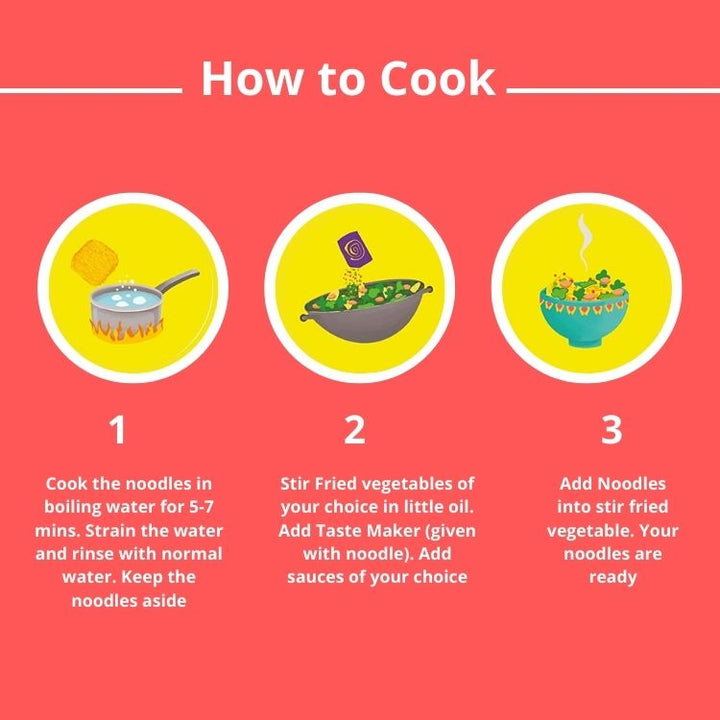 How to Cook

1

Cook the noodles in boiling water for 5-7 mins. Strain the water and rinse with normal water. Keep the noodles aside

2

Stir Fried vegetables of your choice in little oil. Add Taste Maker (given with noodle). Add sauces of your choice

3

Add Noodles into stir fried vegetable. Your noodles are ready