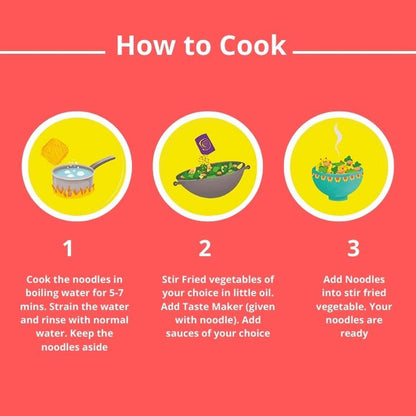 How to Cook

1

Cook the noodles in boiling water for 5-7 mins. Strain the water and rinse with normal water. Keep the noodles aside

2

Stir Fried vegetables of your choice in little oil. Add Taste Maker (given with noodle). Add sauces of your choice

3

Add Noodles into stir fried vegetable. Your noodles are ready